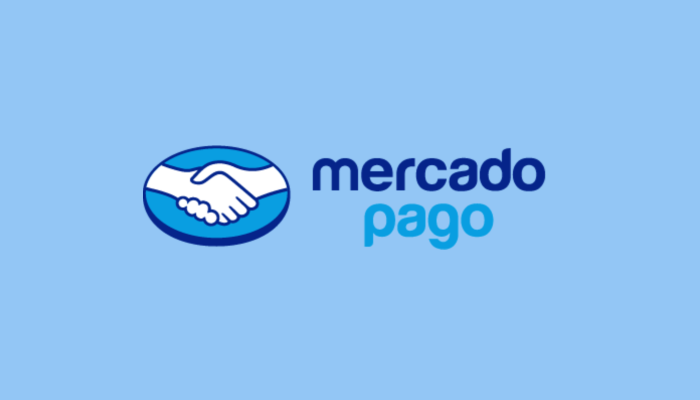 mercado
pago