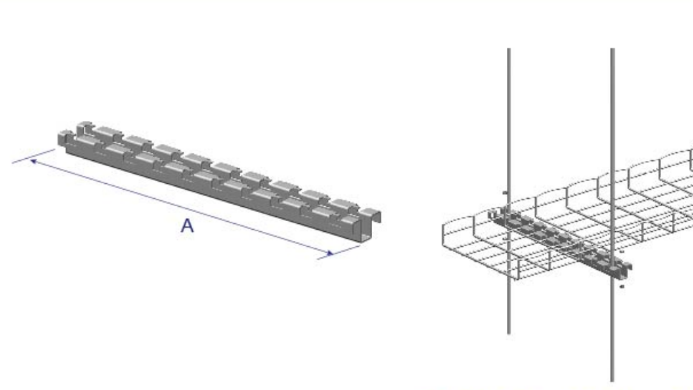 A