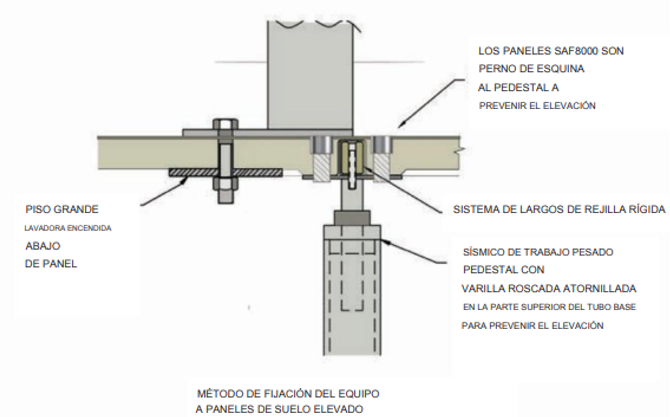 LOS PANELES SAF8000 SON PERNO DE ESQUINA AL PEDESTAL A PREVENIR EL ELEVACIÓN

PISO GRANDE LAVADORA ENCENDIDA ABAJO DE PANEL

SISTEMA DE LARGOS DE REJILLA RÍGIDA

SÍSMICO DE TRABAJO PESADO PEDESTAL CON VARILLA ROSCADA ATORNILLADA EN LA PARTE SUPERIOR DEL TUBO BASE PARA PREVENIR EL ELEVACIÓN

MÉTODO DE FIJACIÓN DEL EQUIPO A PANELES DE SUELO ELEVADO